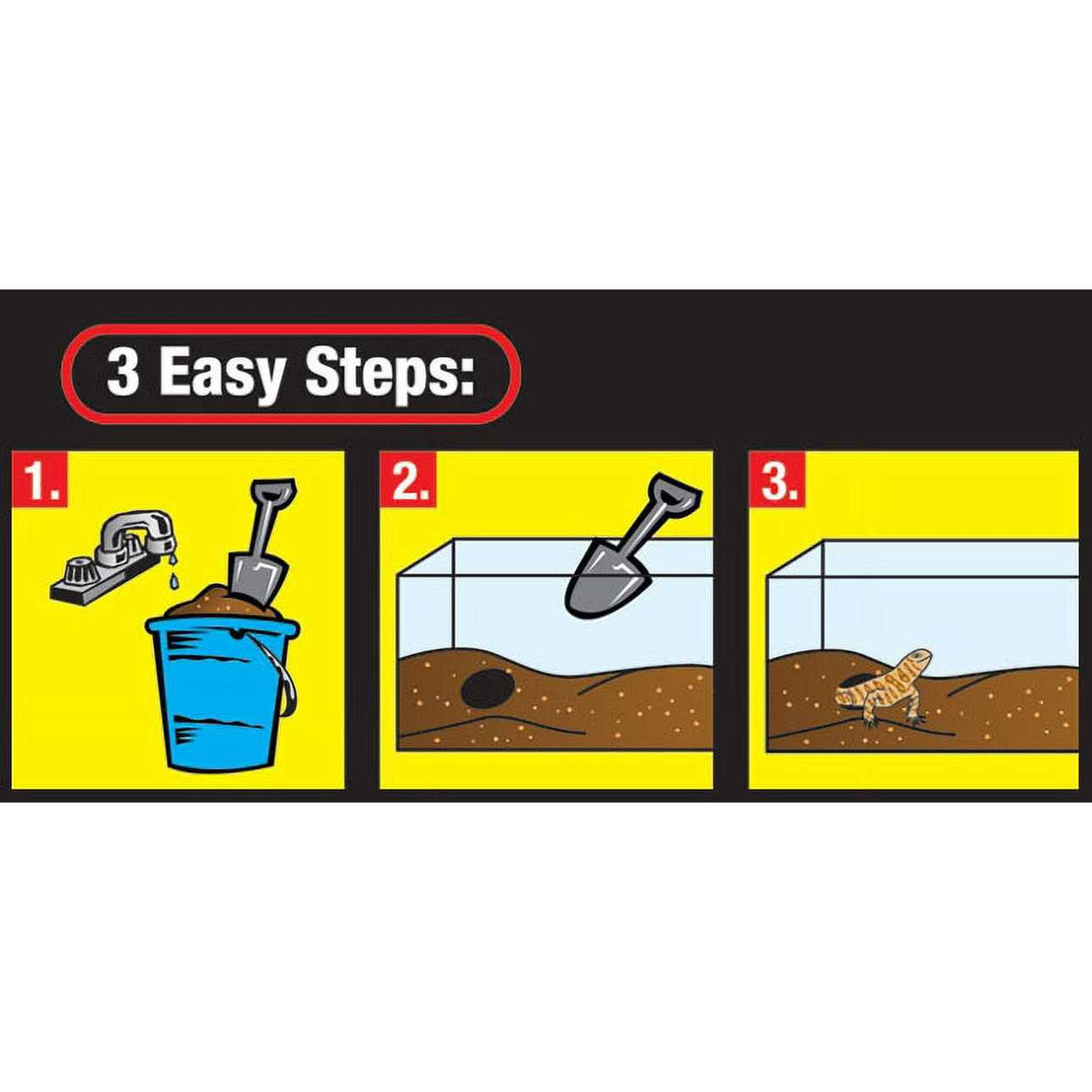 3 Easy Steps:

1.

2.

3.