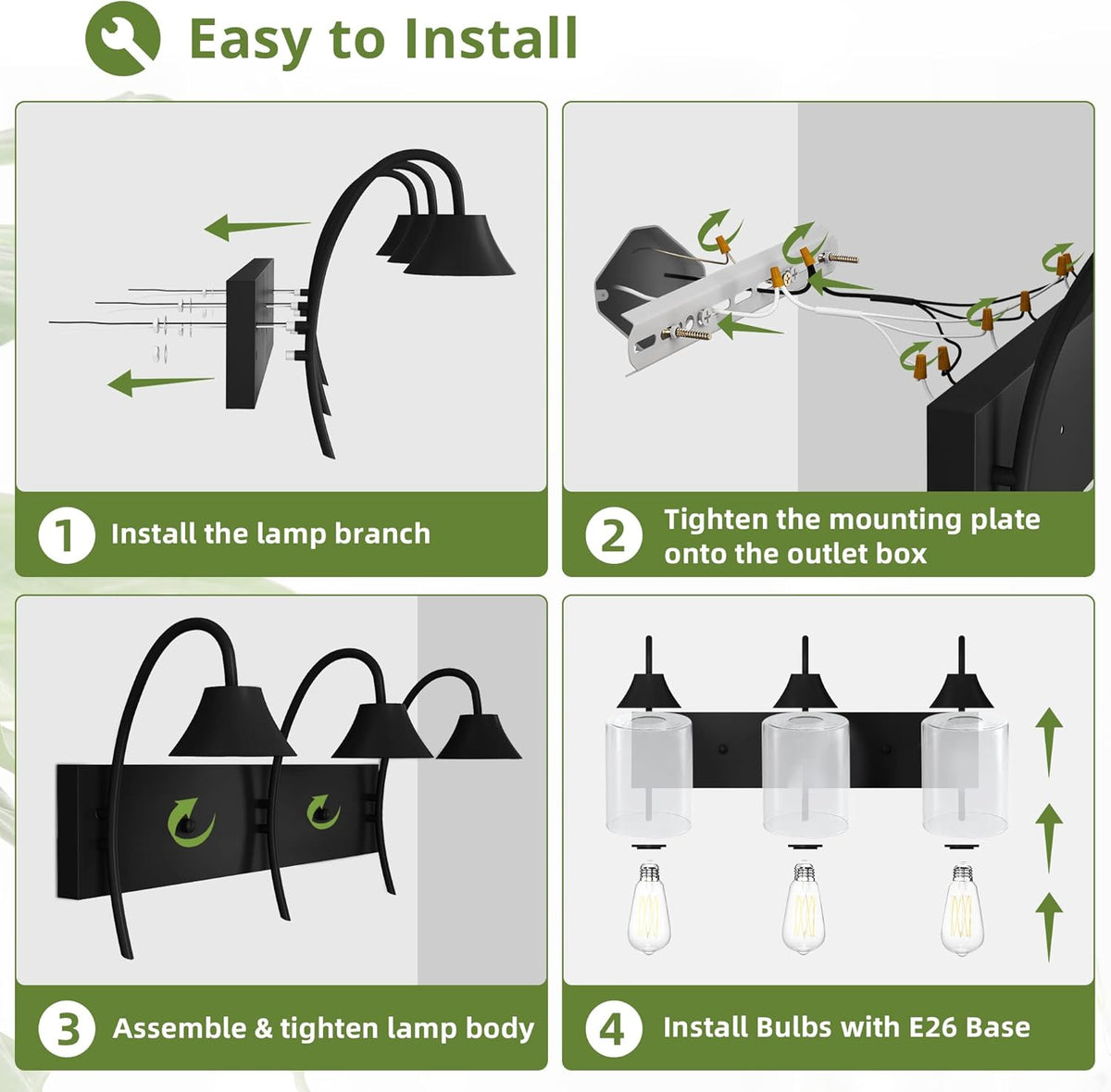 Easy to Install

1 Install the lamp branch

2 Tighten the mounting plate onto the outlet box

3 Assemble & tighten lamp body

4 Install Bulbs with E26 Base